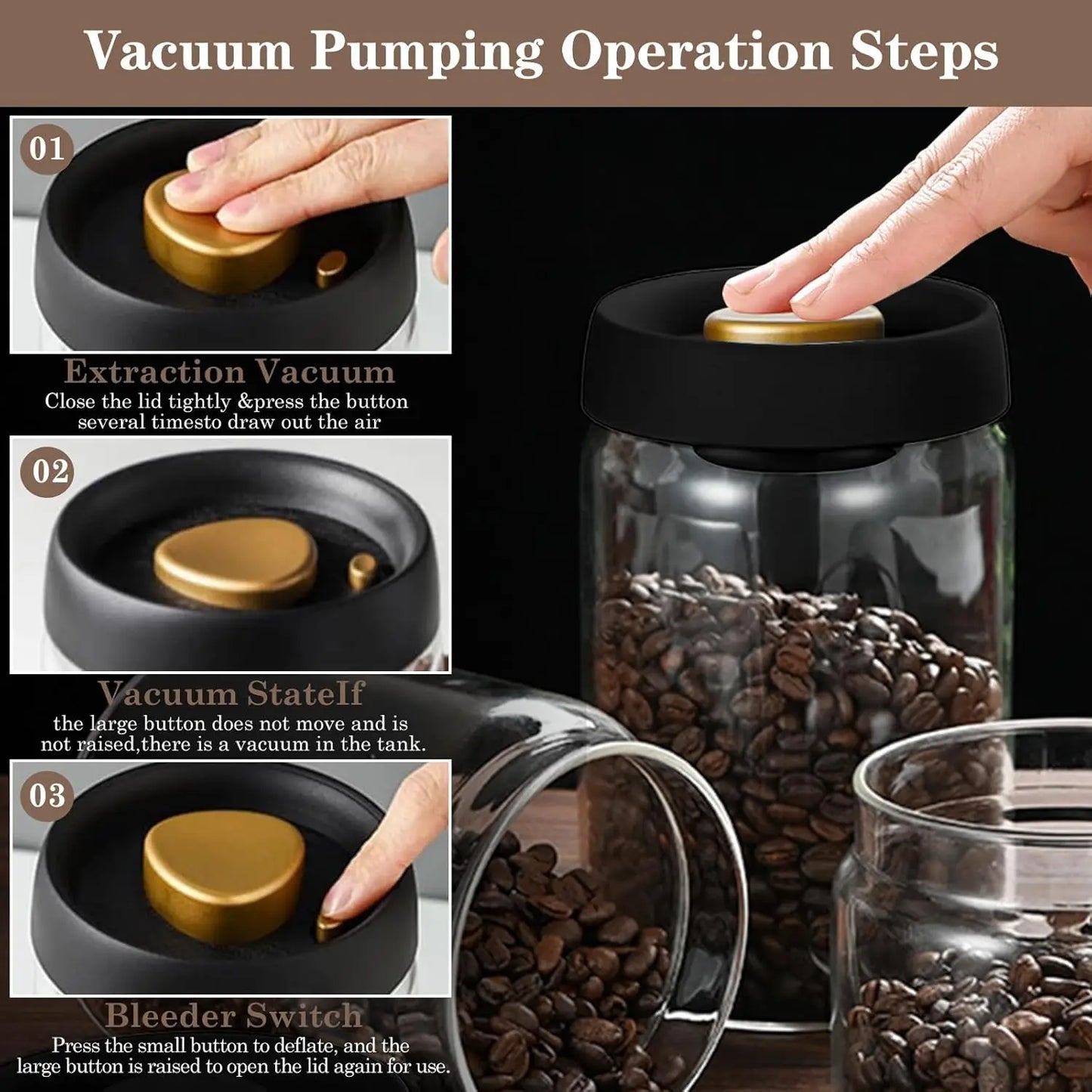 Vacuum Pumping Operation Steps

01

Extraction Vacuum
Close the lid tightly &press the button several timesto draw out the air

02

Vacuum StateIf
the large button does not move and is not raised,there is a vacuum in the tank.

03

Bleeder Switch
Press the small button to deflate, and the large button is raised to open the lid again for use.